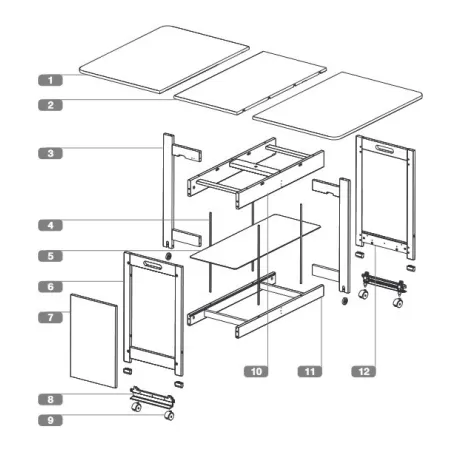 1
2
3
4
5
6
7
8
9
10
11
12