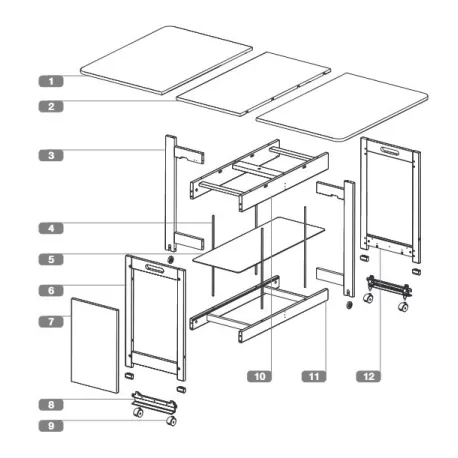 1
2
3
4
5
6
7
8
9
10
11
12